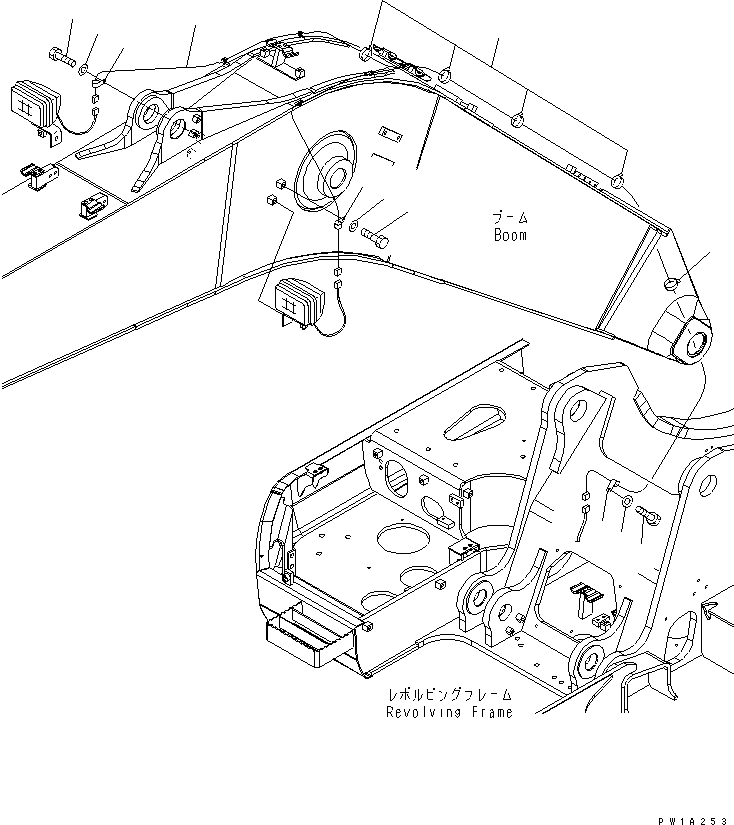 ブーム
Boom

レボルビングフレーム
Revolving Frame

PW1A253