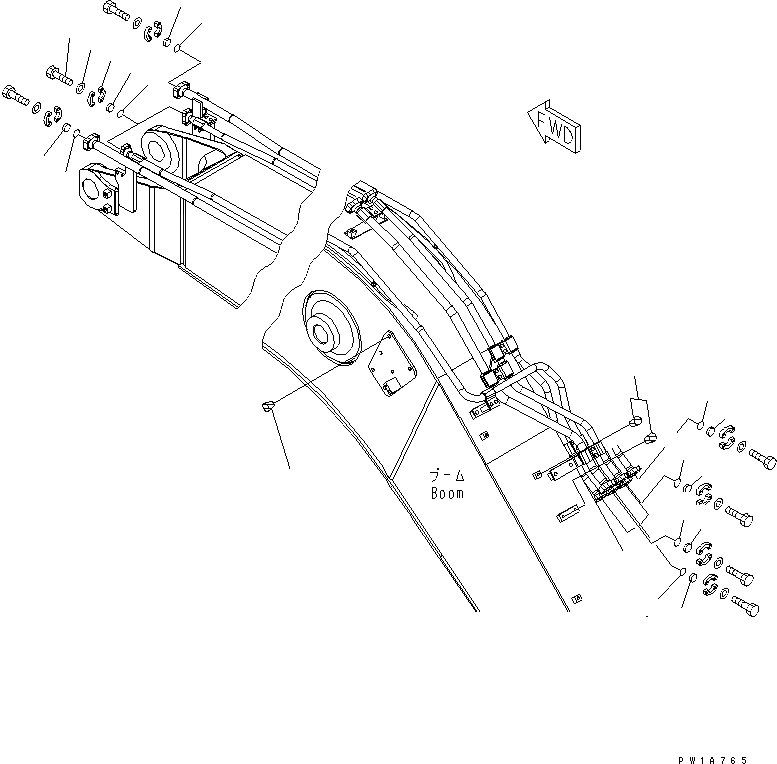 FWD

ブーム
Boom

PW1A765