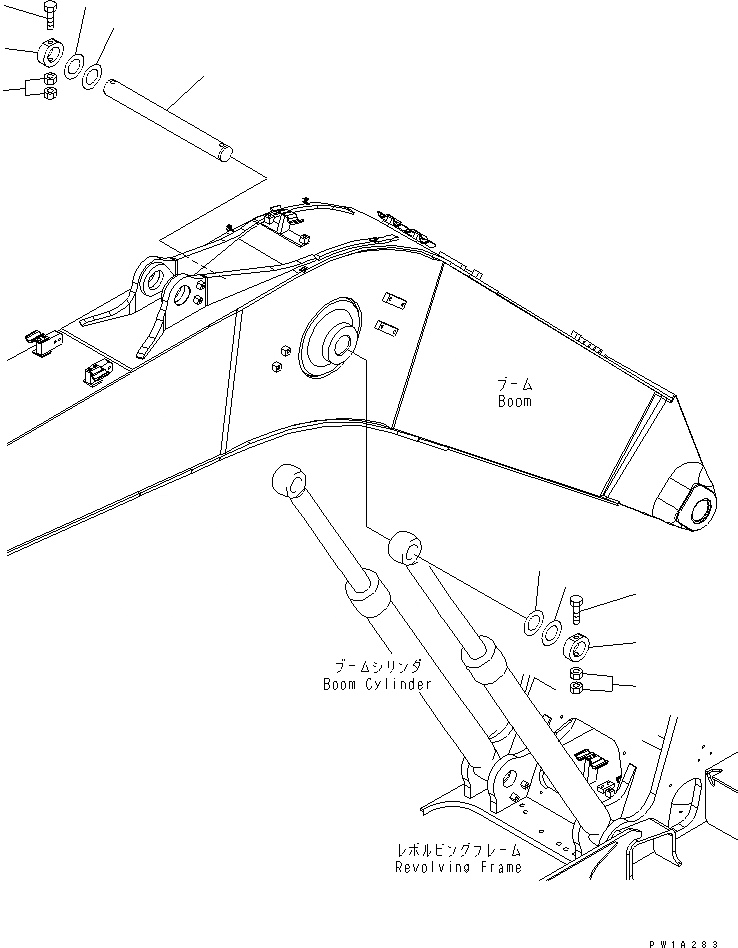 ブーム
Boom

ブームシリンダ
Boom Cylinder

レボルビングフレーム
Revolving Frame

PW1A283