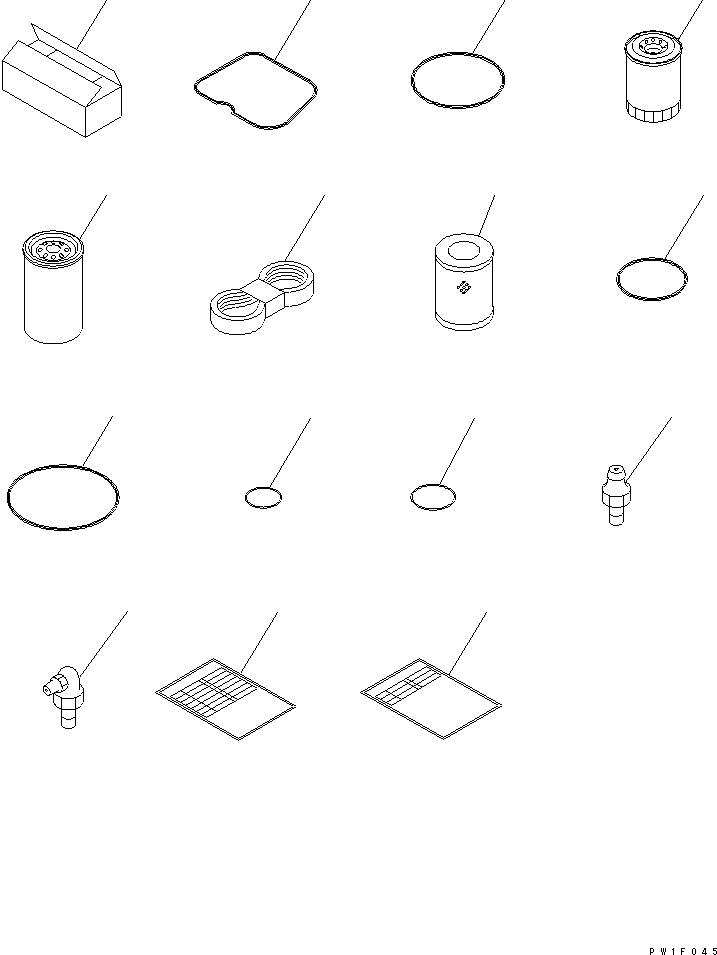 PW1F045