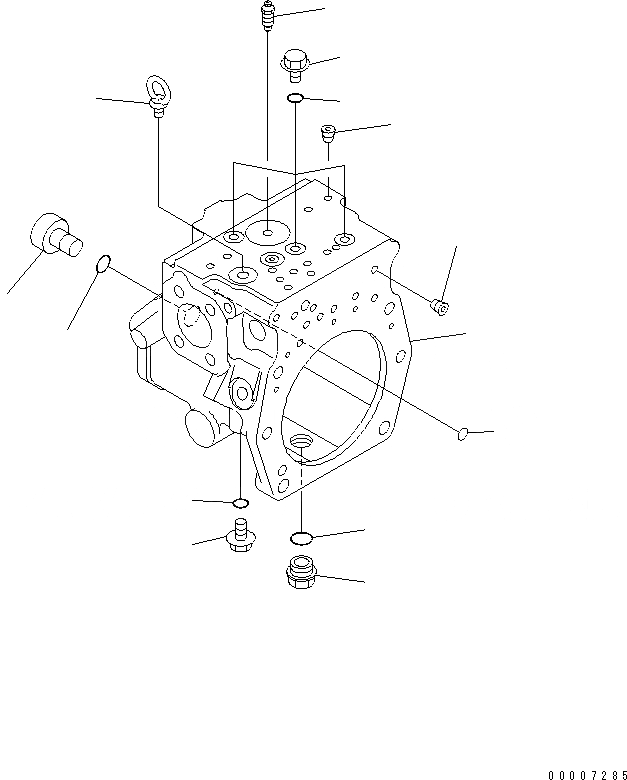 00007285