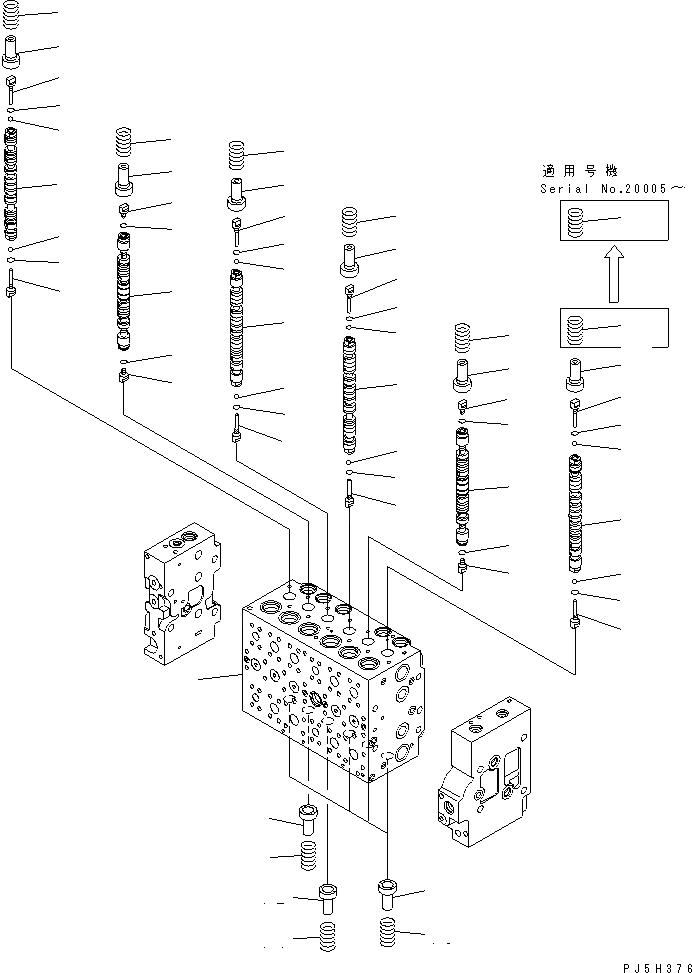 適用号機
Serial No.20005～

PJ5H376