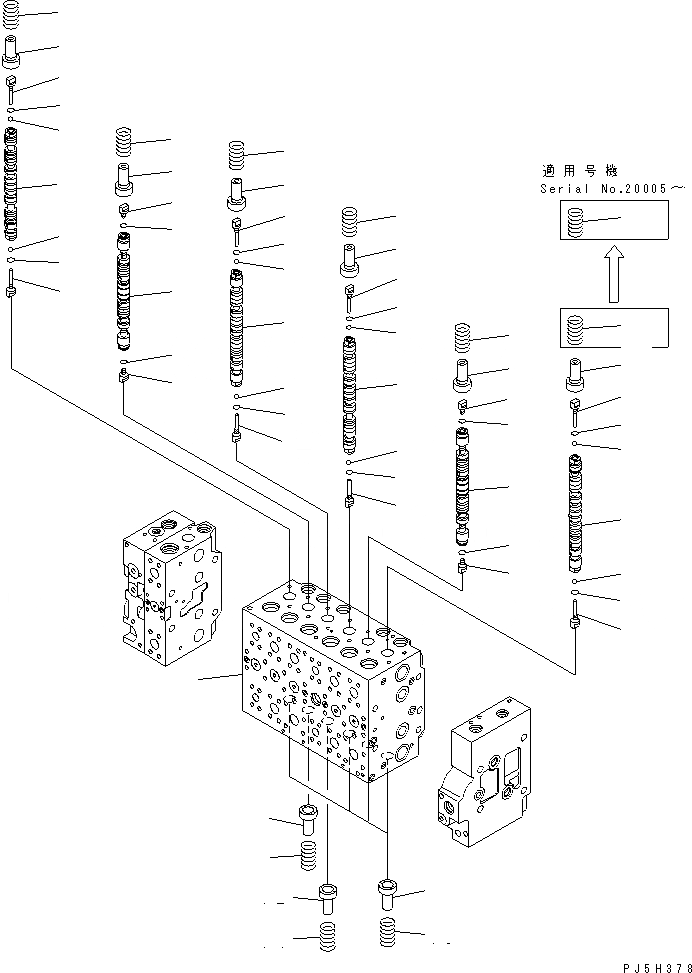 適用号機
Serial No.20005～

PJ5H378