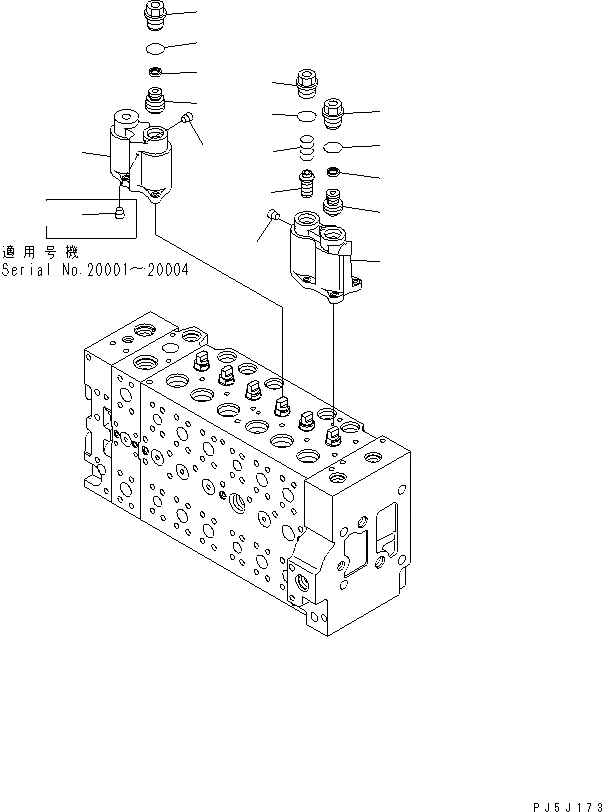 適用号機
Serial No.20001～20004

PJ5J173