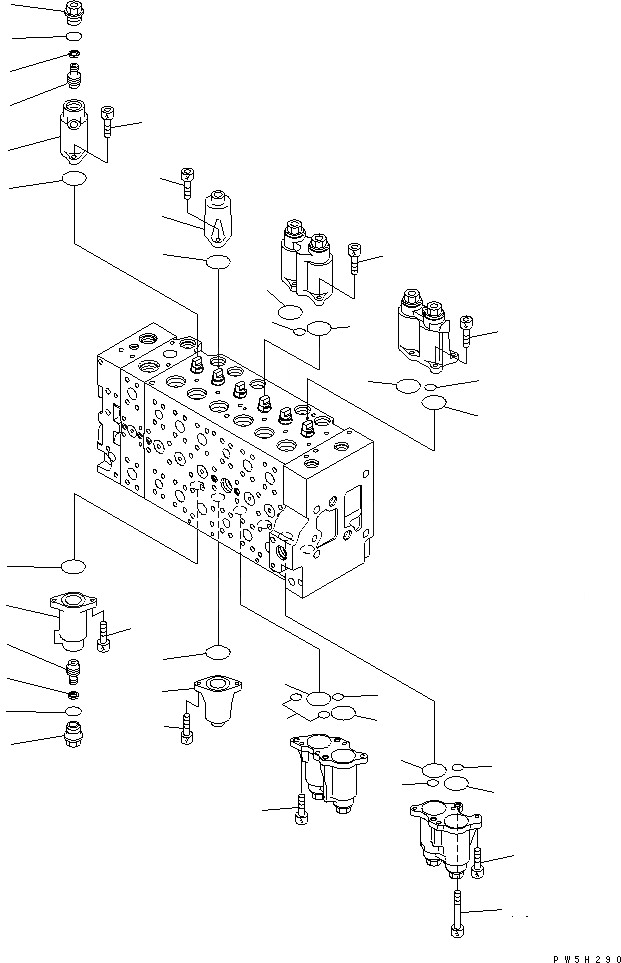 PW5H290