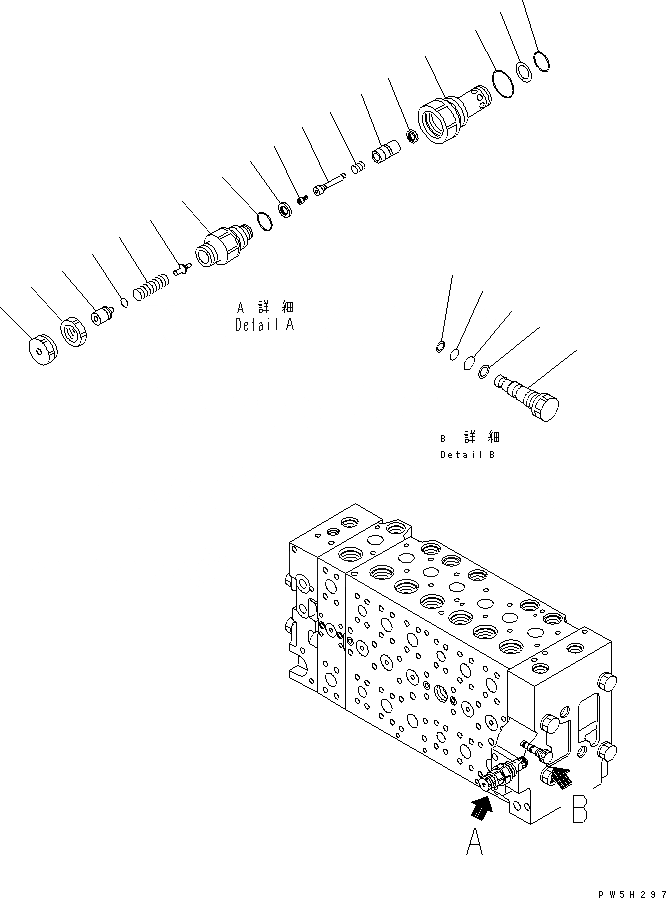 A 詳 細
Detail A

B 詳 細
Detail B

A

B

PW5H297