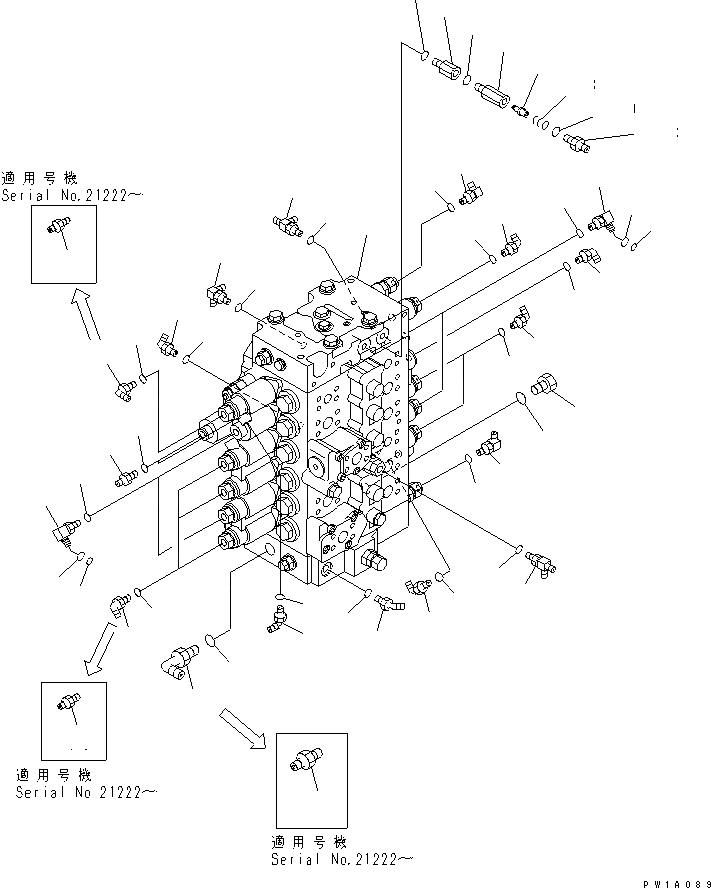 適用号機
Serial No.21222～

適用号機
Serial No 21222～

適用号機
Serial No.21222～

PW1A089