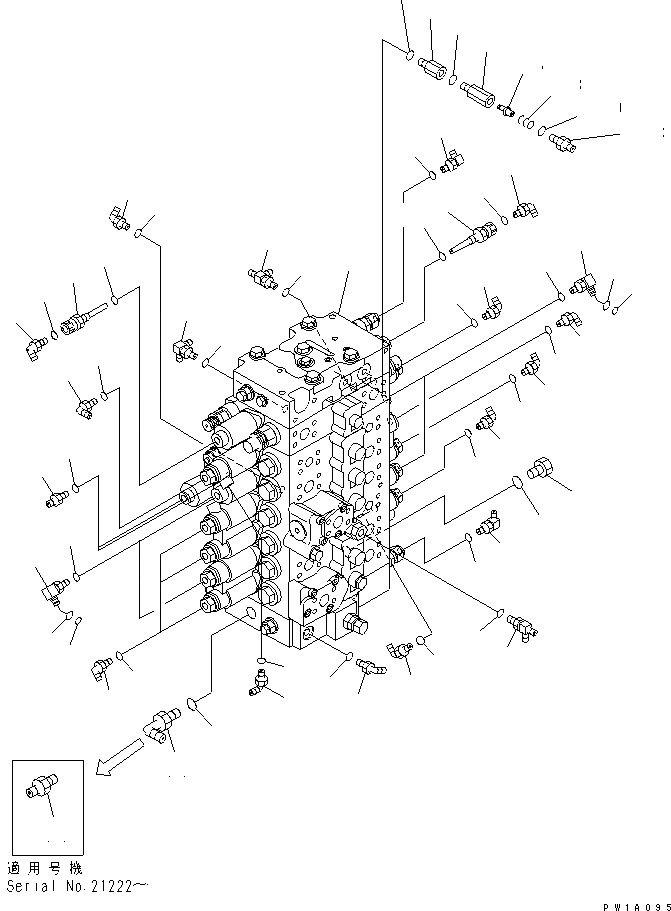 適用号機
Serial No.21222~

PW1A095