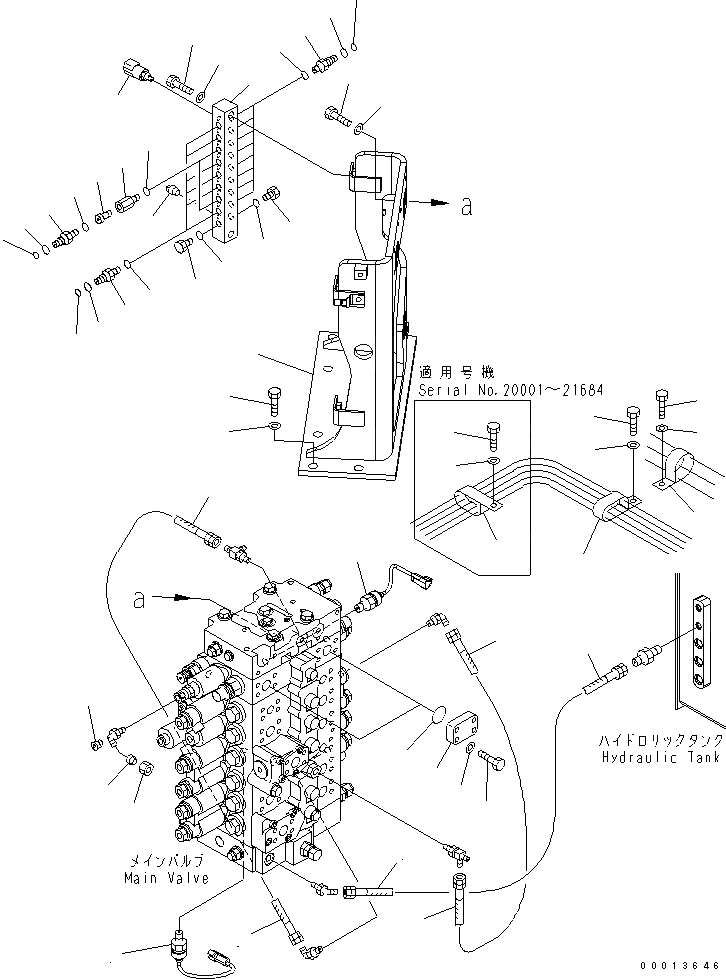 a

適用号機
Serial No.20001~21684

a

ハイドロリックタンク
Hydraulic Tank

メインバルブ
Main Valve

00013646