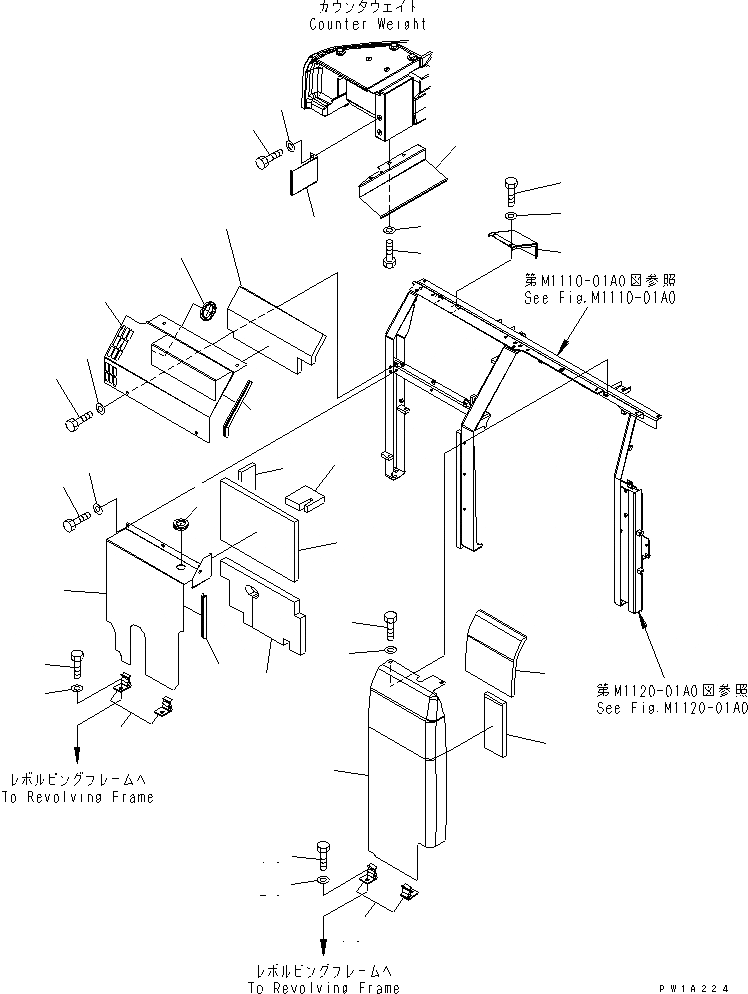 カウンタウェイト
Counter Weight

第M1110-01A0図参照
See Fig.M1110-01A0

第M1120-01A0図参照
See Fig.M1120-01A0

レボルビングフレームへ
To Revolving Frame

レボルビングフレームへ
To Revolving Frame

PW1A224