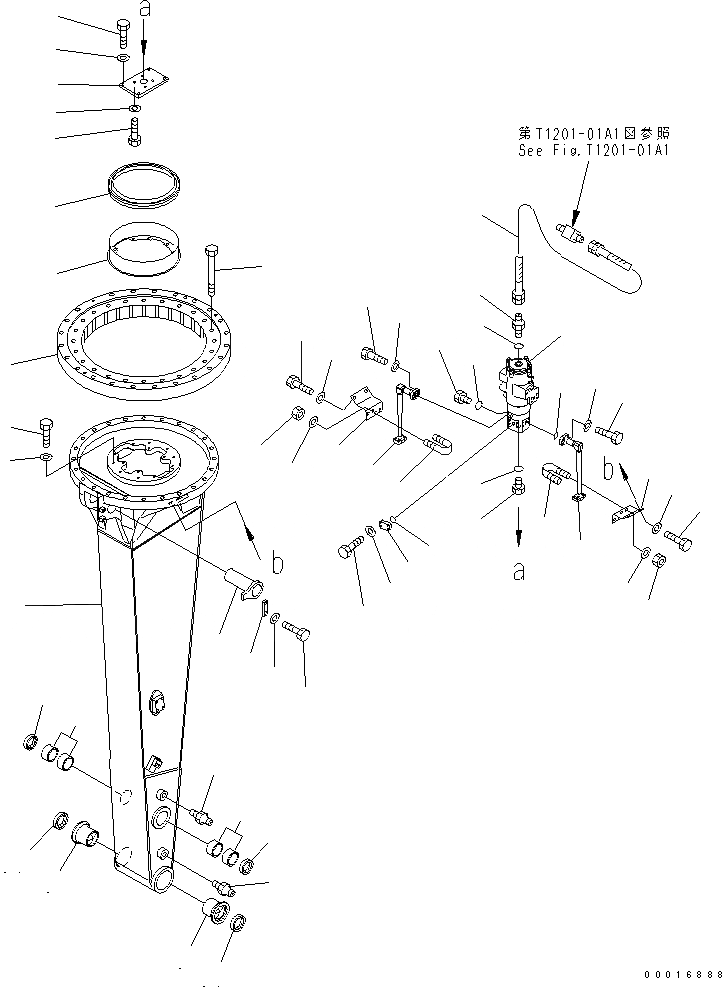 a

第T1201-01A1図参照
See Fig.T1201-01A1

b

b

a

00016888