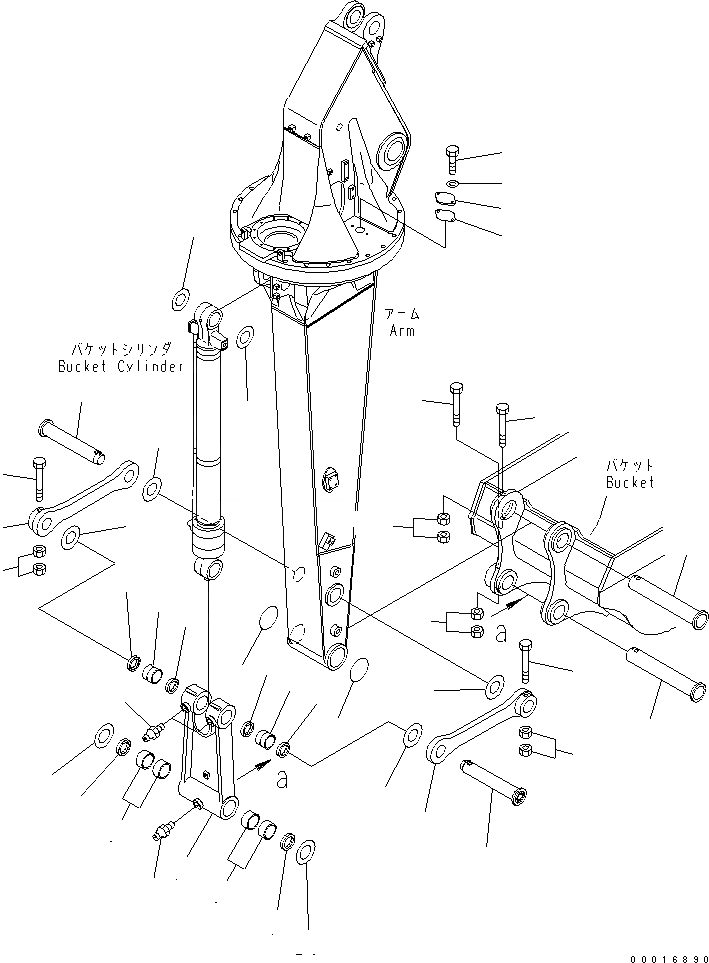 アーム
Arm

バケットシリンダ
Bucket Cylinder

バケット
Bucket

a

a

00016890