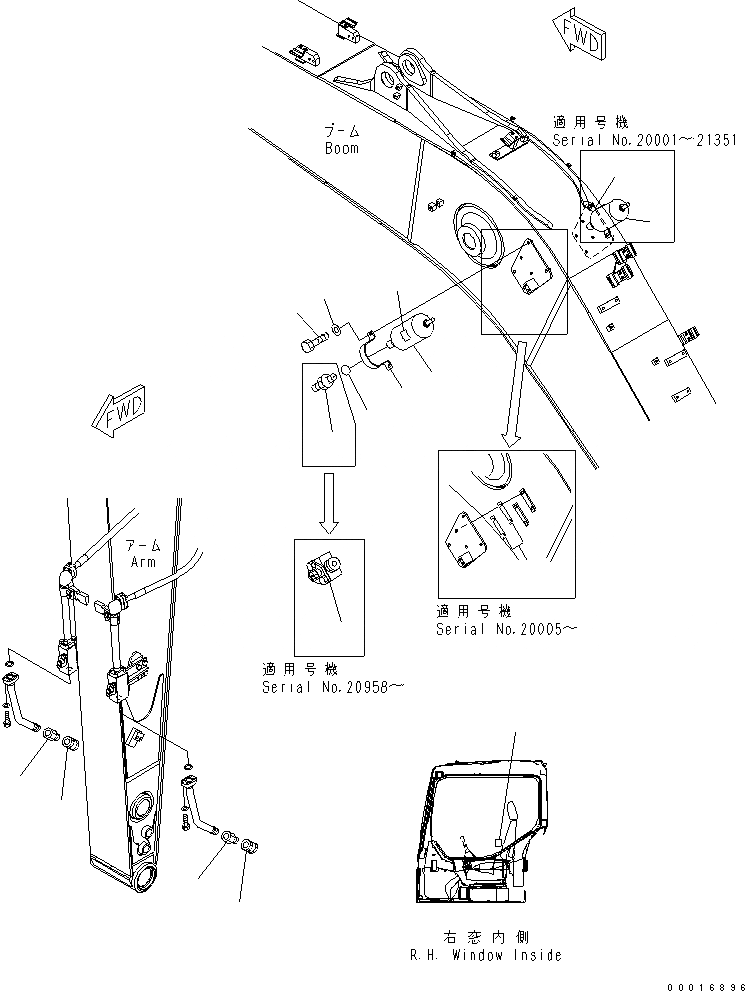 FWD

ブーム
Boom

適用号機
Serial No.20001~21351

FWD

アーム
Arm

適用号機
Serial No.20005~

適用号機
Serial No.20958~

右窓内側
R.H. Window Inside

00016896