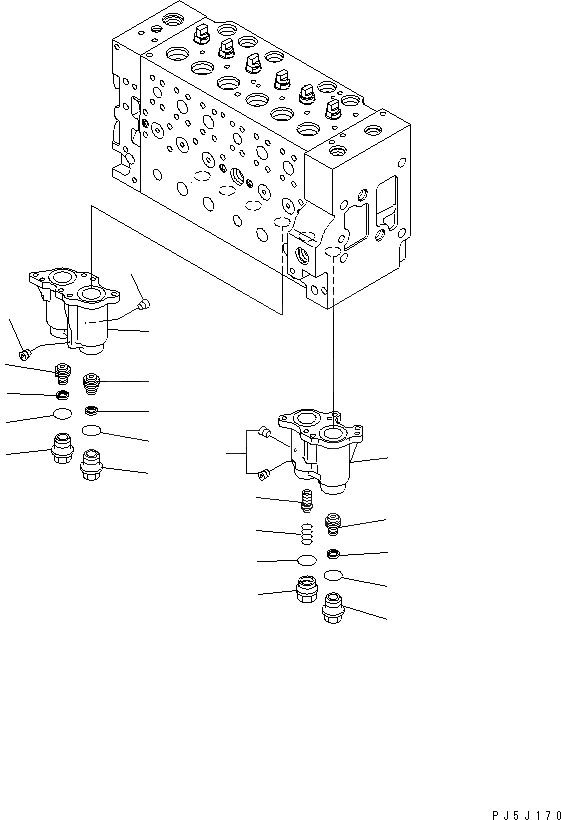 PJ5J170