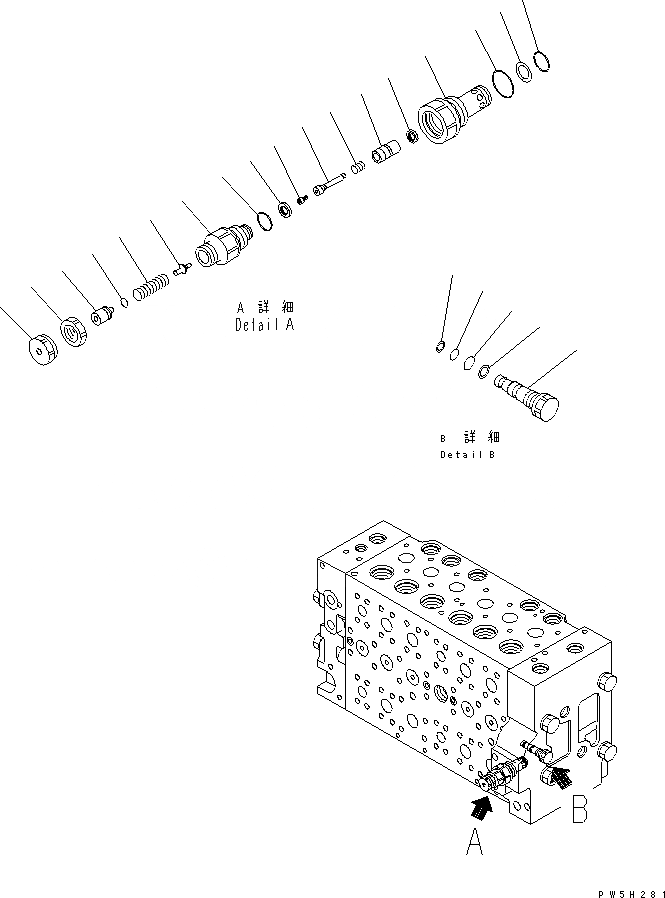 A 詳 細
Detail A

B 詳 細
Detail B

A

B

PW5H281