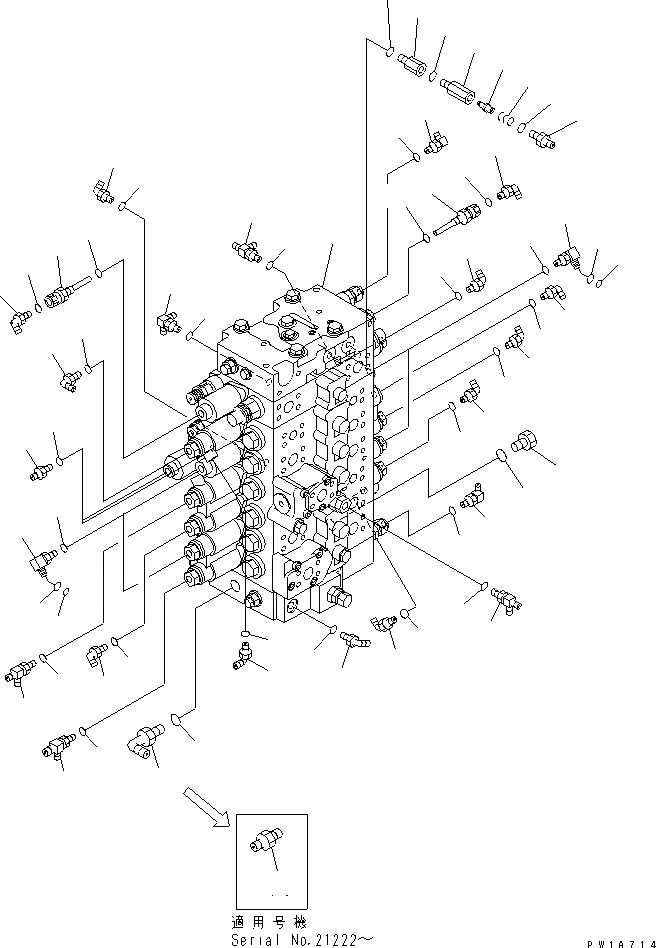 適用号機
Serial No.21222～

PW1A714