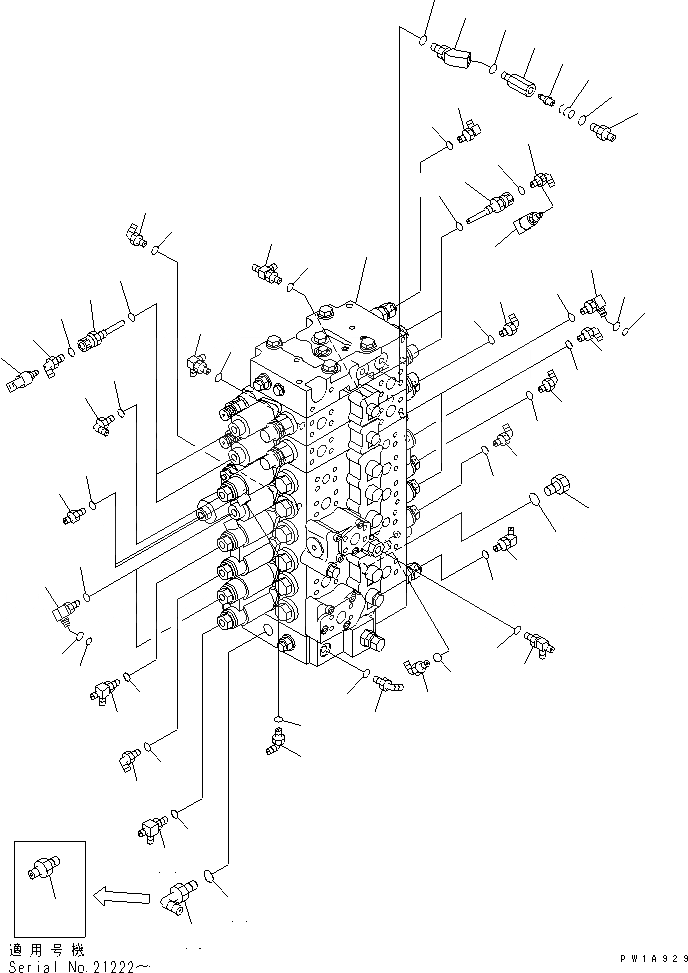 適用号機
Serial No.21222~

PW1A929