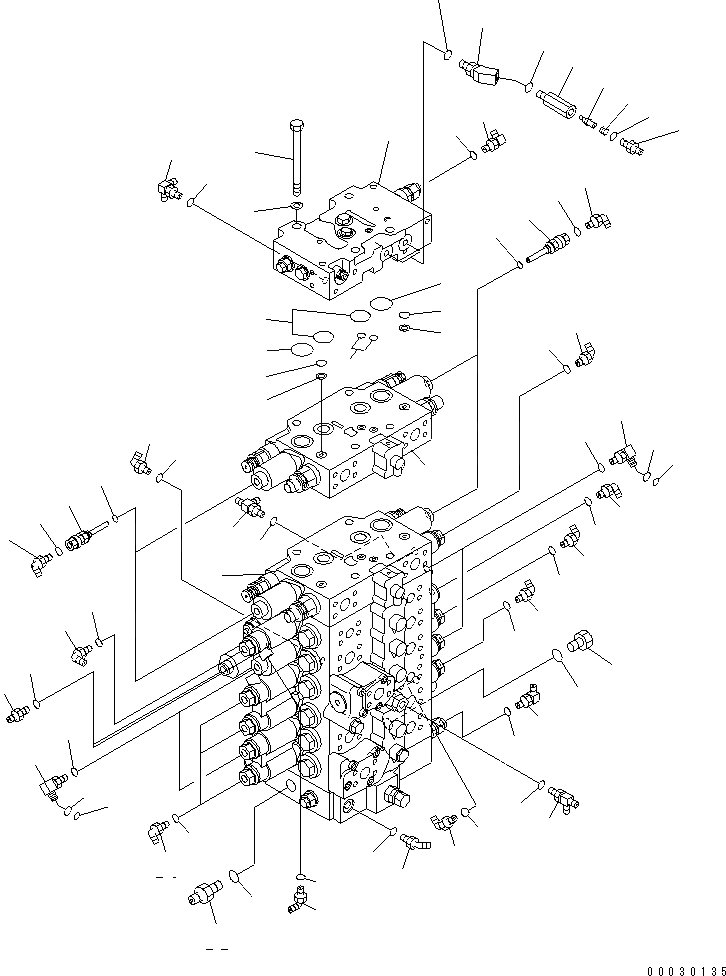 00030135