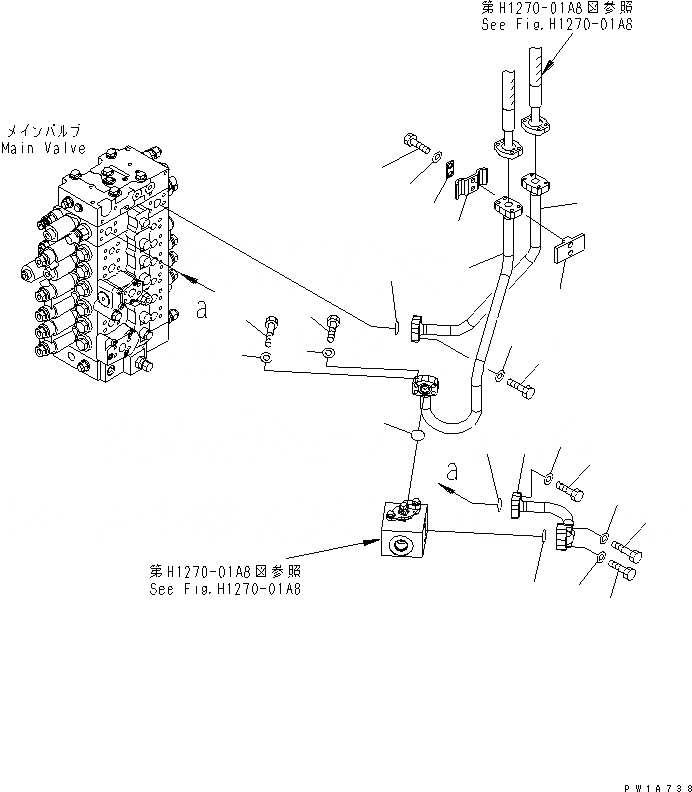 第H1270-01A8図参照
See Fig.H1270-01A8

メインバルブ
Main Valve

a

a

第H1270-01A8図参照
See Fig.H1270-01A8

PW1A738