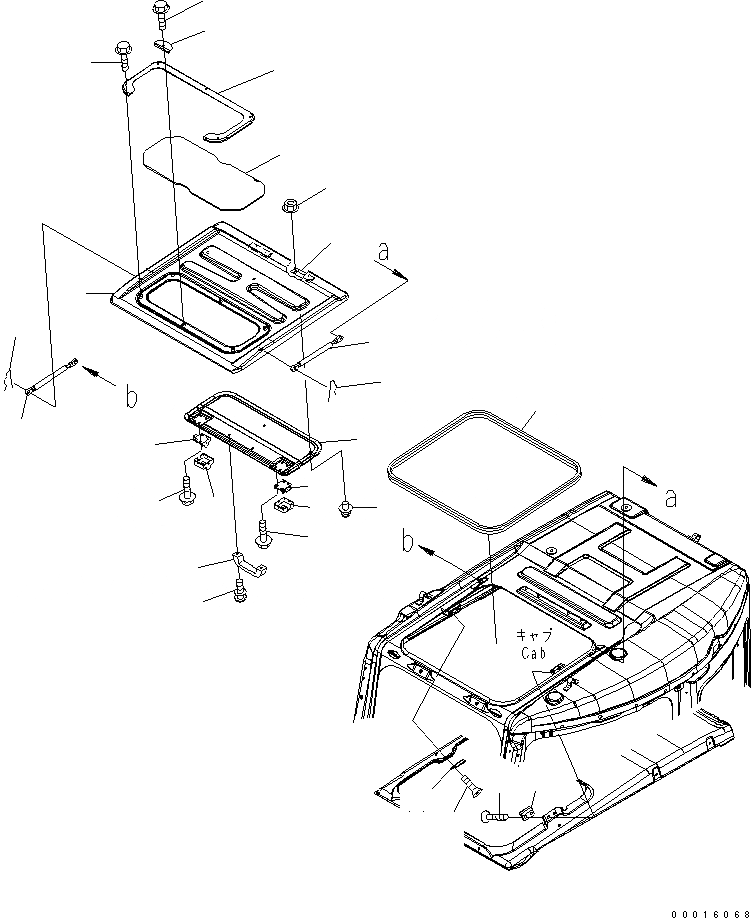 a
b
a
b
キャブ
Cab
00016068