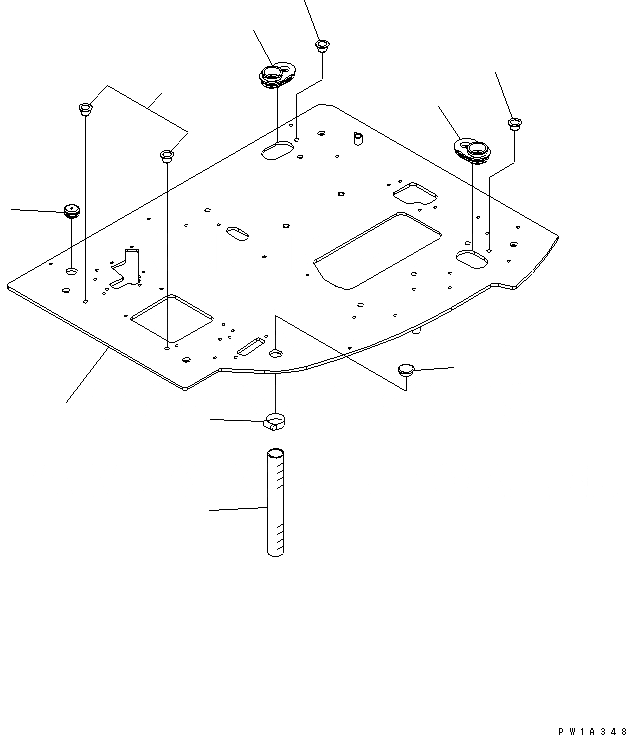 PW1A348