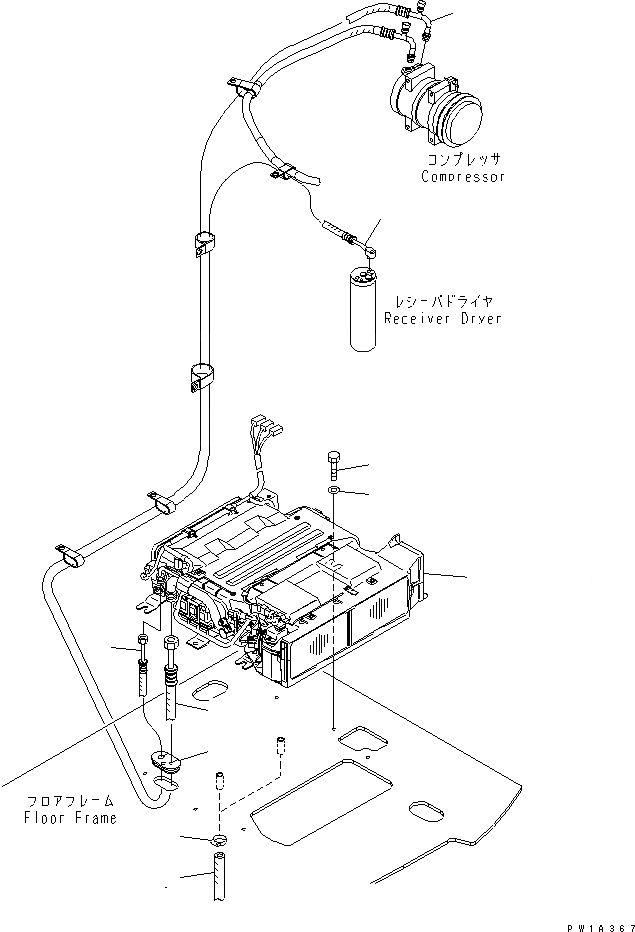 コンプレッサ
Compressor

レシーバドライヤ
Receiver Dryer

フロアフレーム
Floor Frame

PW1A367