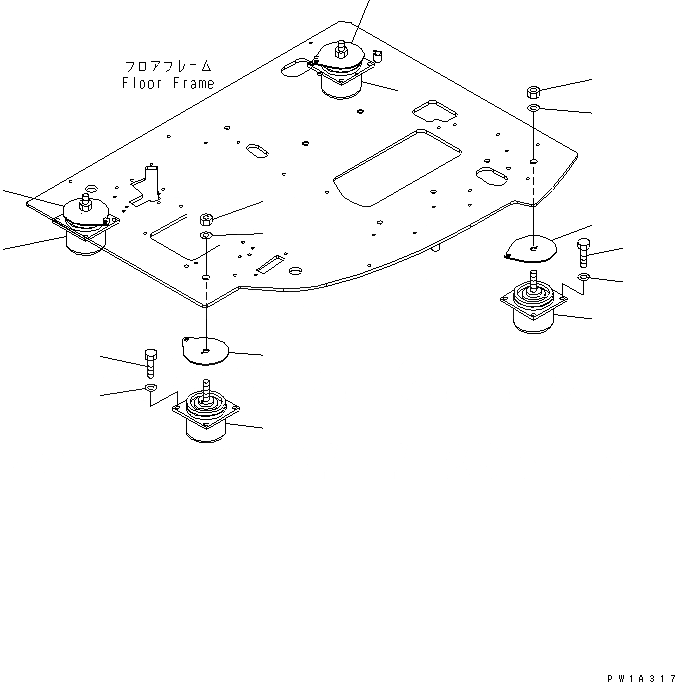 フロアフレーム
Floor Frame

PW1A317