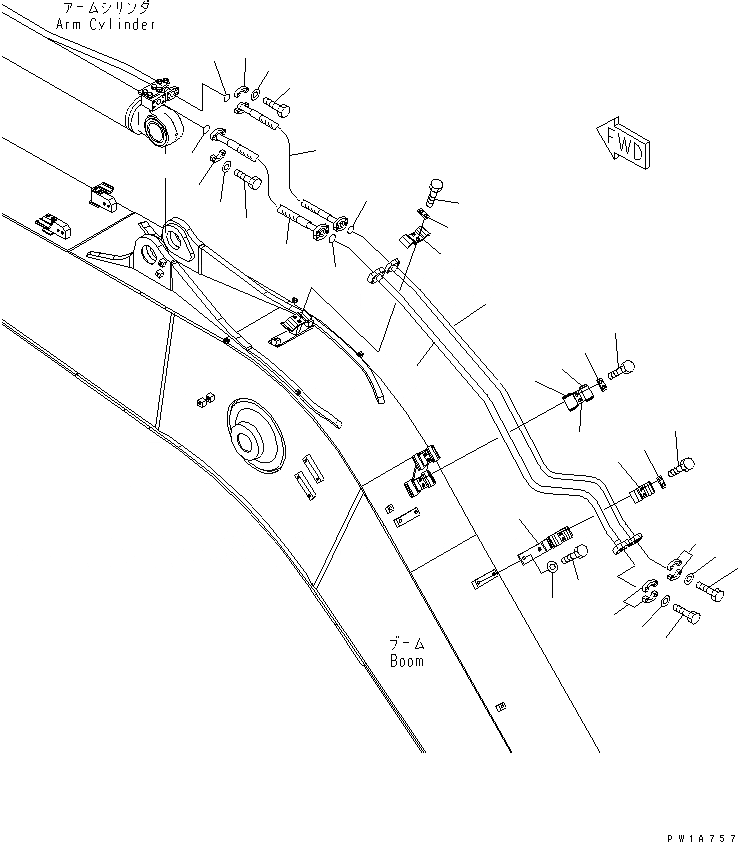 アームシリンダ
Arm Cylinder

FWD

ブーム
Boom

PW1A757