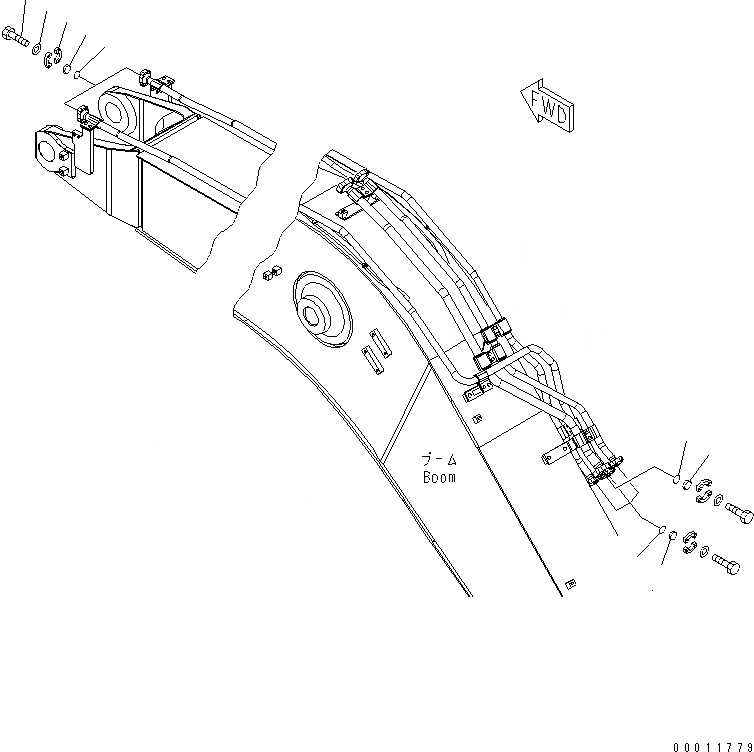 FWD

ブーム
Boom

00011779