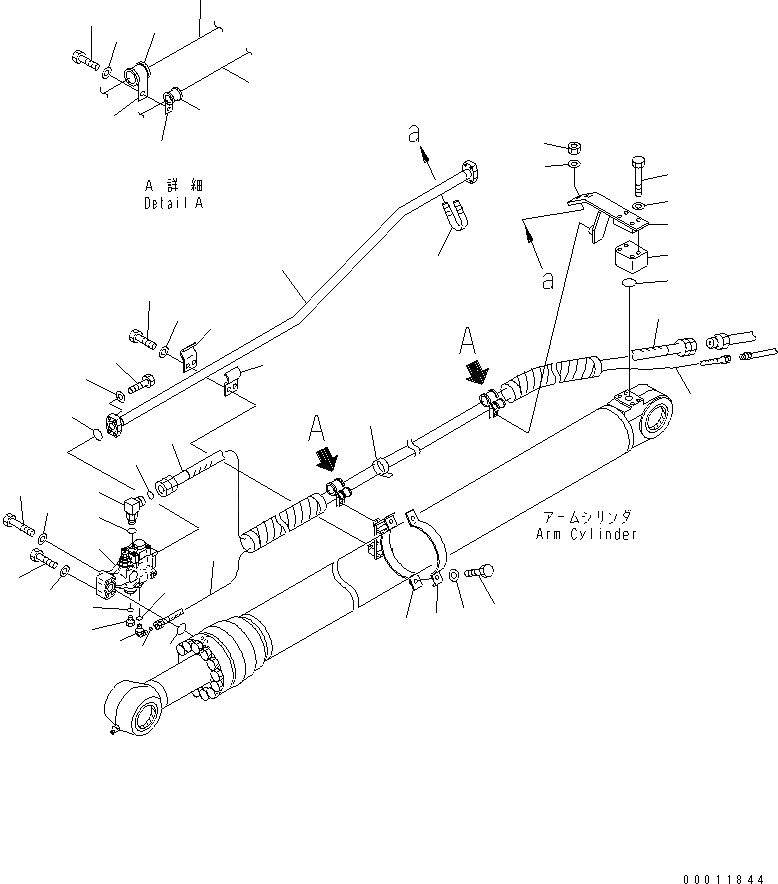 A 詳細
Detail A

a

a

A

A

アームシリンダ
Arm Cylinder

00011844