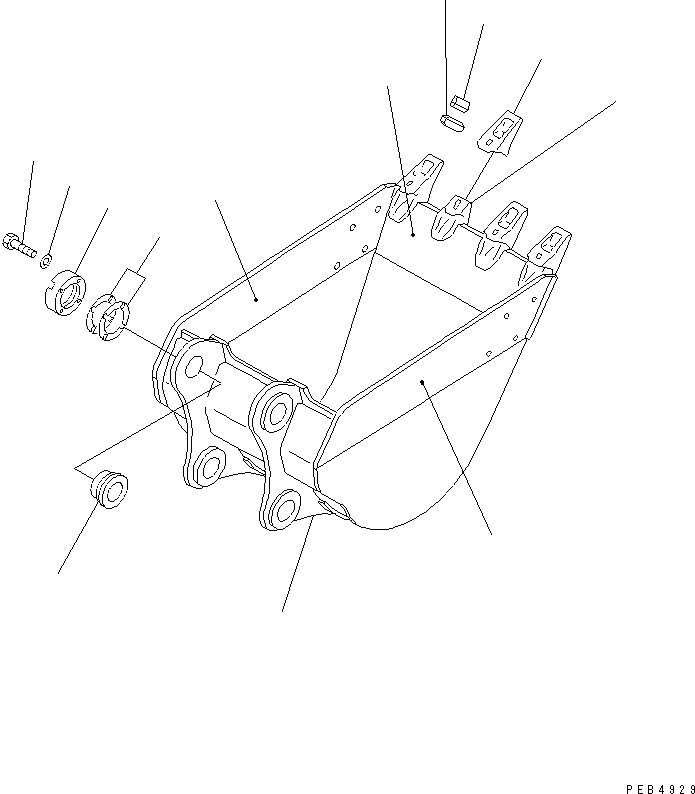 PEB4929