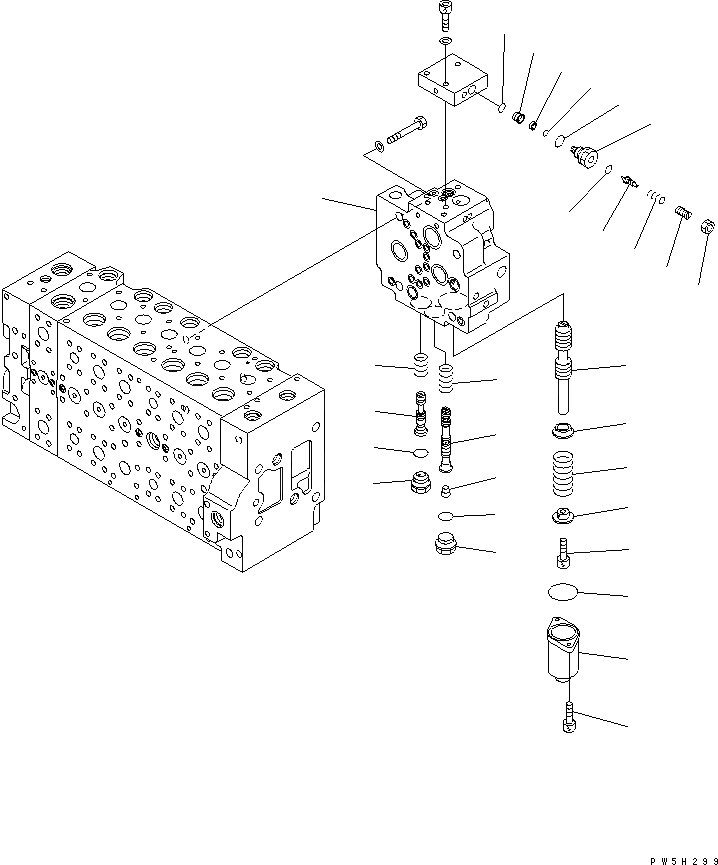 PW5H299