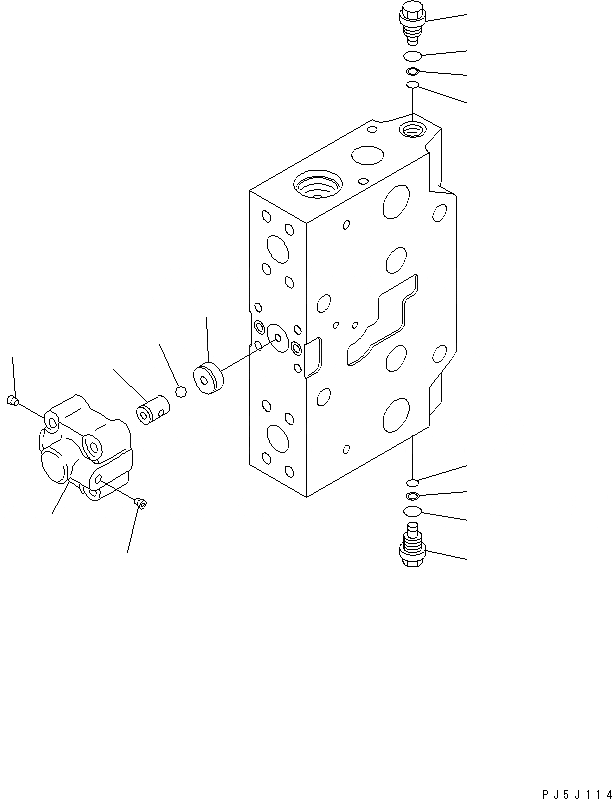 PJ5J114