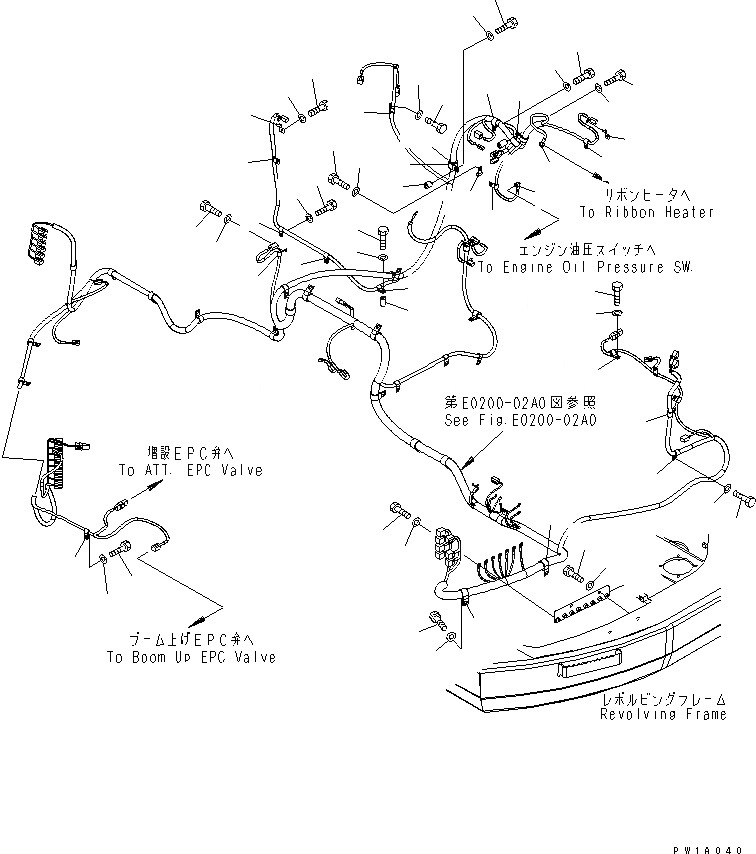 リボンヒータへ
To Ribbon Heater

エンジン油圧スイッチへ
To Engine Oil Pressure SW.

第E0200-02A0図参照
See Fig.E0200-02A0

増設EPC弁へ
To ATT. EPC Valve

ブーム上げEPC弁へ
To Boom Up EPC Valve

レボルビングフレーム
Revolving Frame

PW1A040