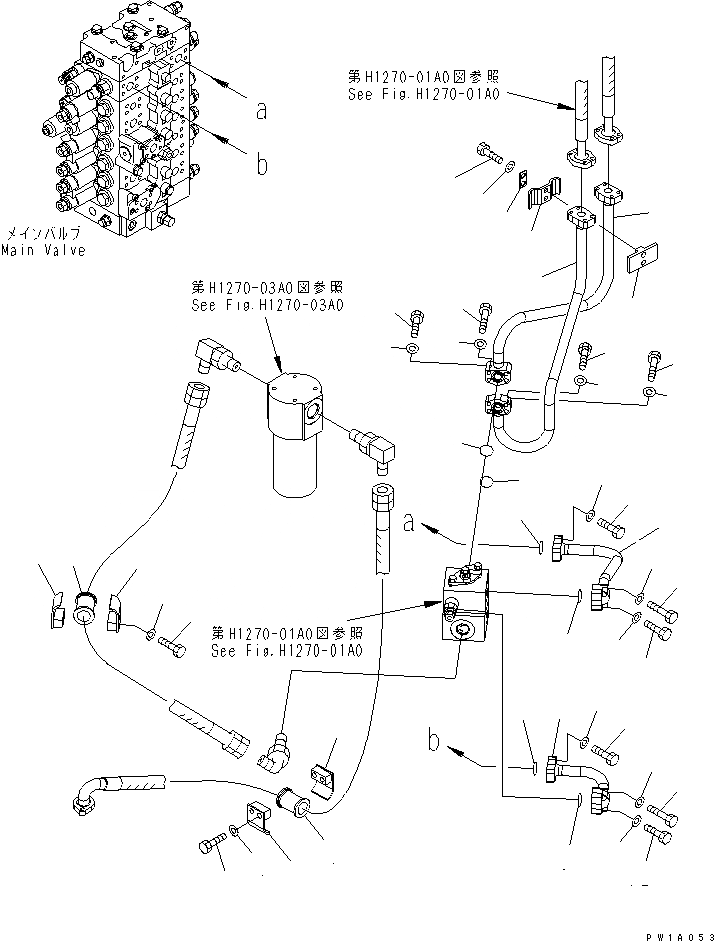 a
b
メインバルブ
Main Valve
第H1270-01A0図参照
See Fig.H1270-01A0
第H1270-03A0図参照
See Fig.H1270-03A0
a
第H1270-01A0図参照
See Fig.H1270-01A0
b
PW1A053