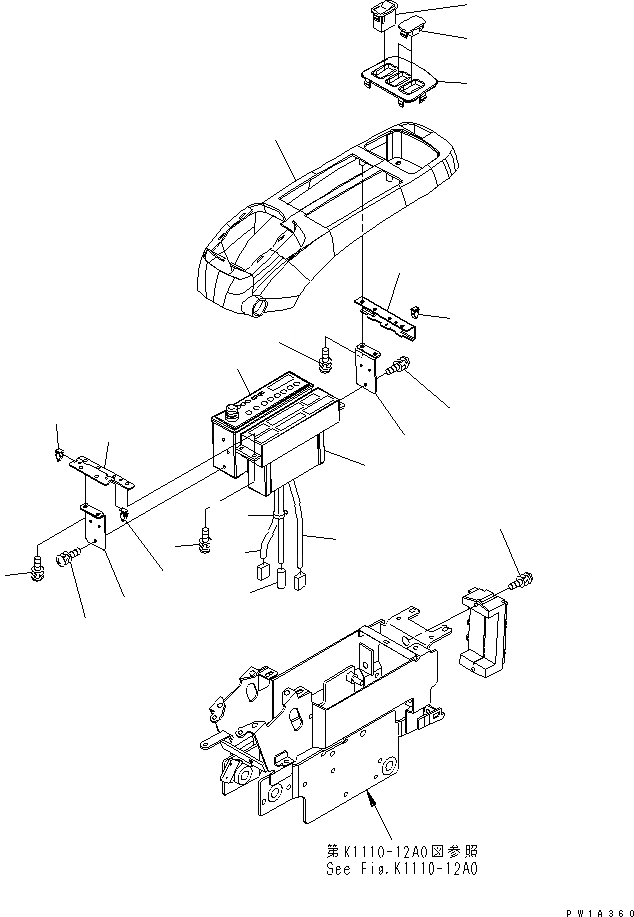 第K1110-12A0図参照
See Fig.K1110-12A0

PW1A360