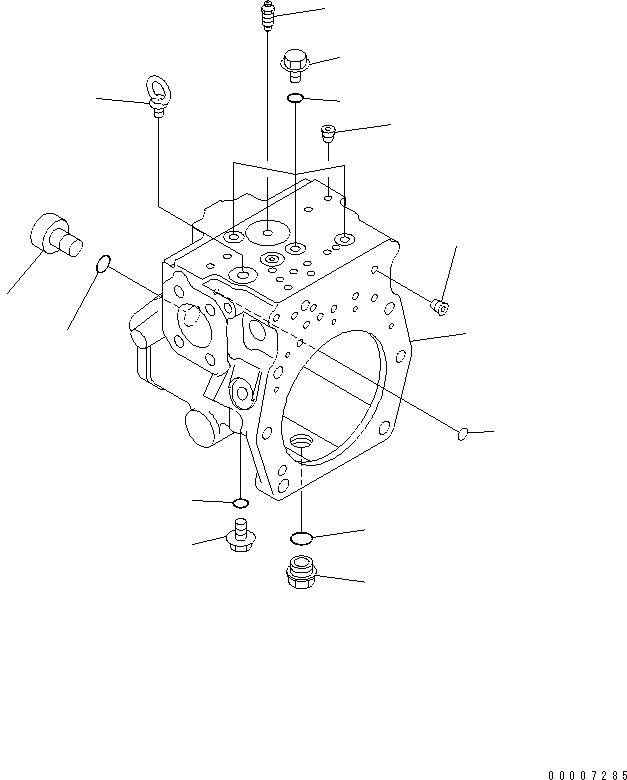 00007285