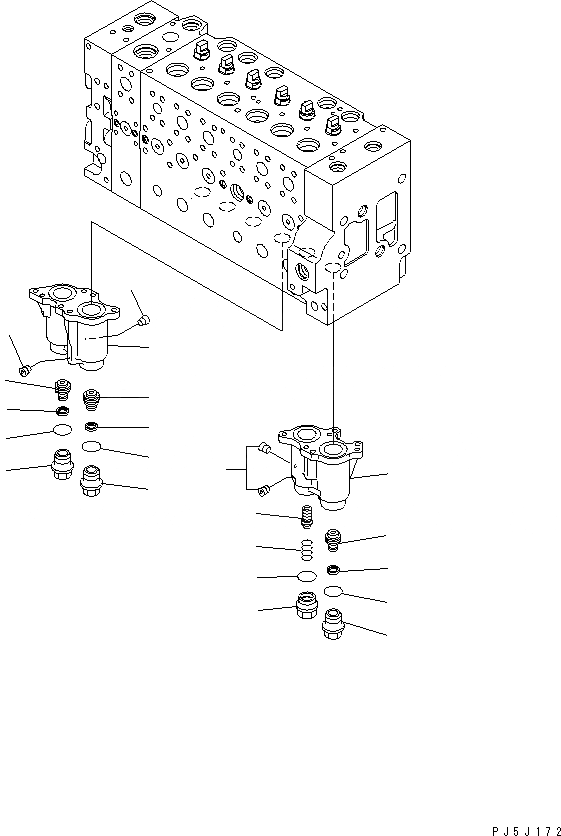 PJ5J172