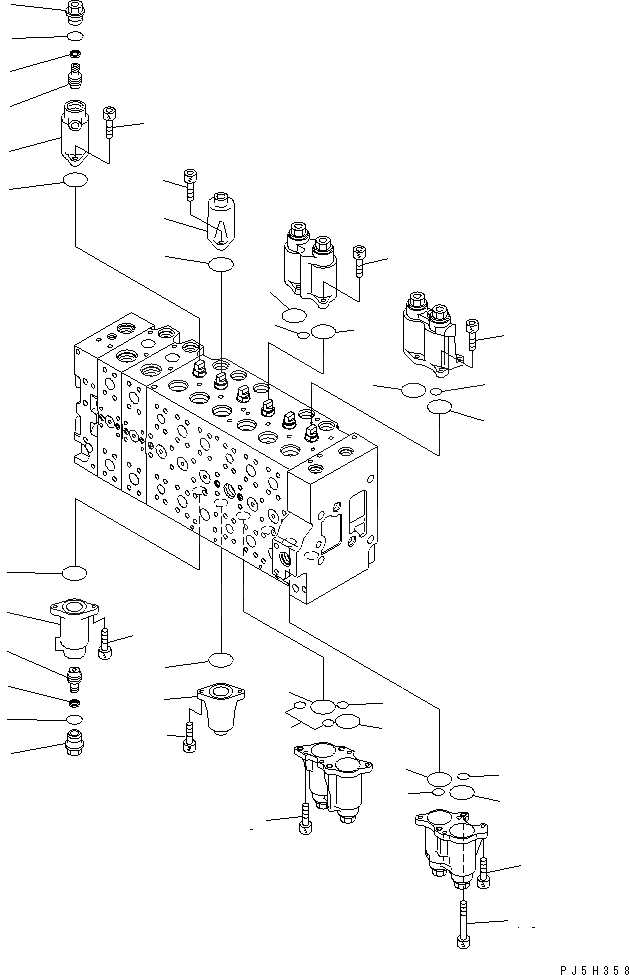 PJ5H358