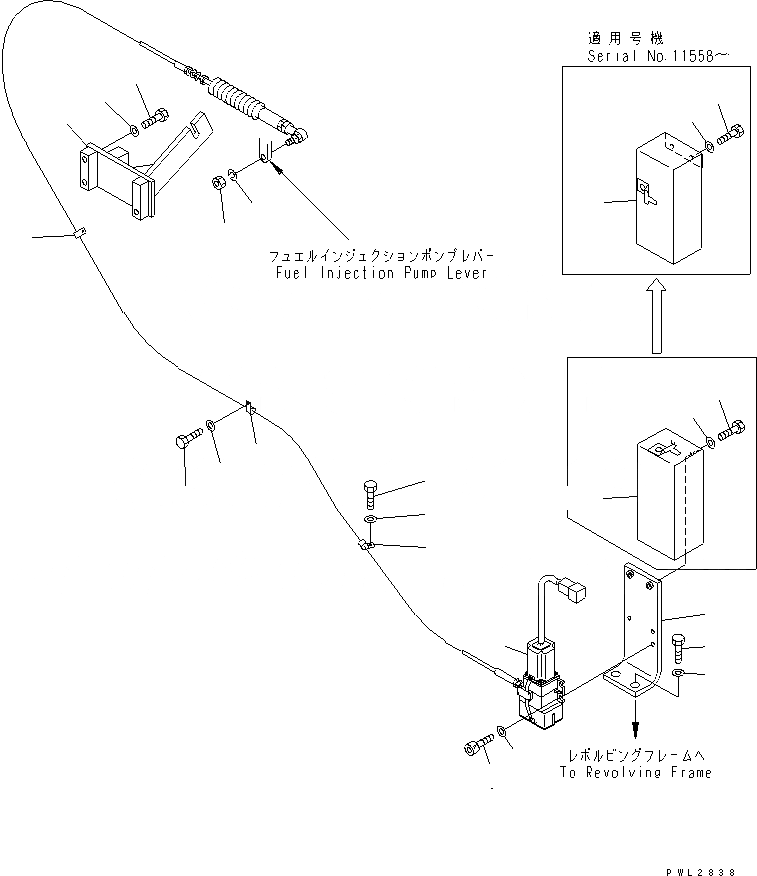 適用号機
Serial No.11558～

フュエルインジェクションポンプレバー
Fuel Injection Pump Lever

レボルビングフレームへ
To Revolving Frame

PWL2838