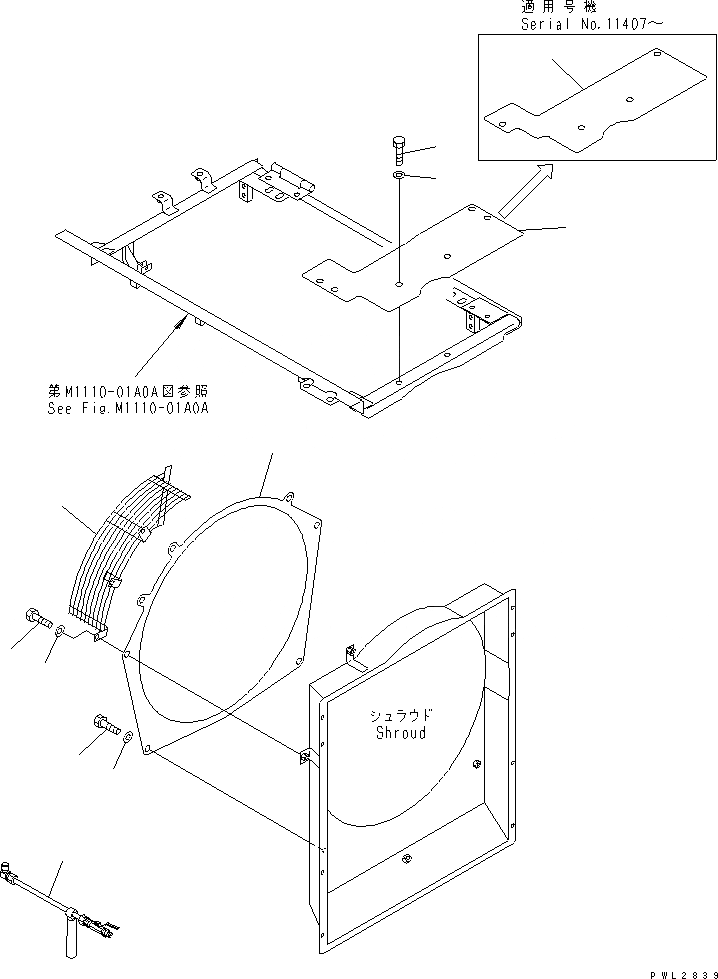 適用号機
Serial No.11407～

第M1110-01A0A図参照
See Fig.M1110-01A0A

シュラウド
Shroud

PWL2839