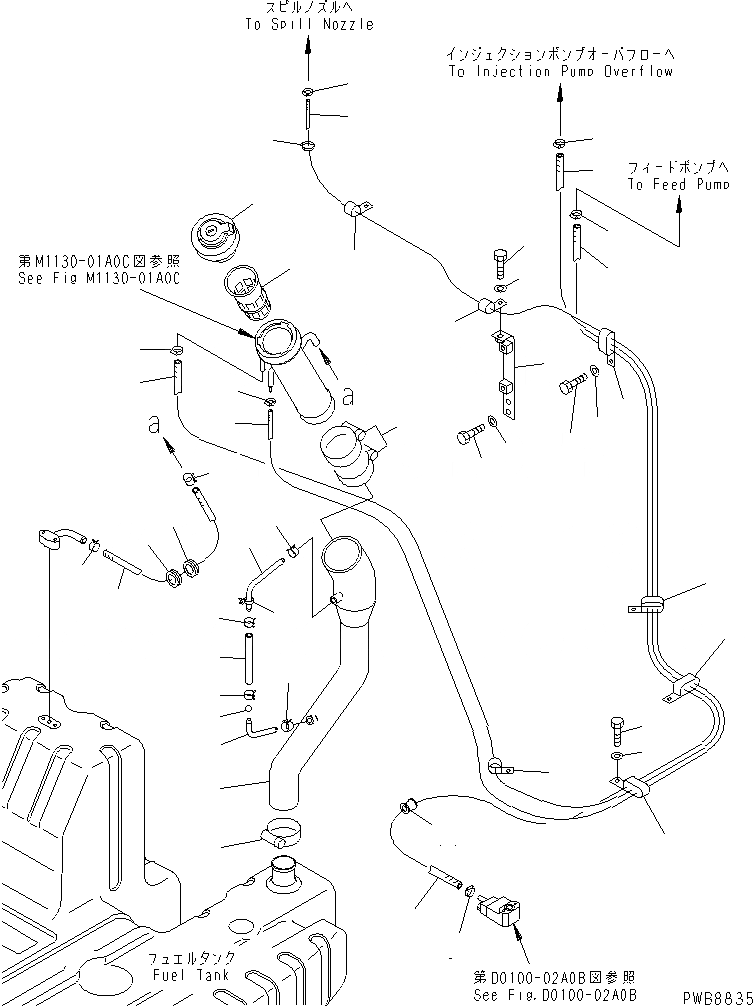 スピルノズルへ
To Spill Nozzle

インジェクションポンプオーバフローへ
To Injection Pump Overflow

フィードポンプへ
To Feed Pump

第M1130-01A0C図参照
See Fig M1130-01A0C

a

a

フュエルタンク
Fuel Tank

第D0100-02A0B図参照
See Fig.D0100-02A0B

PWB8835