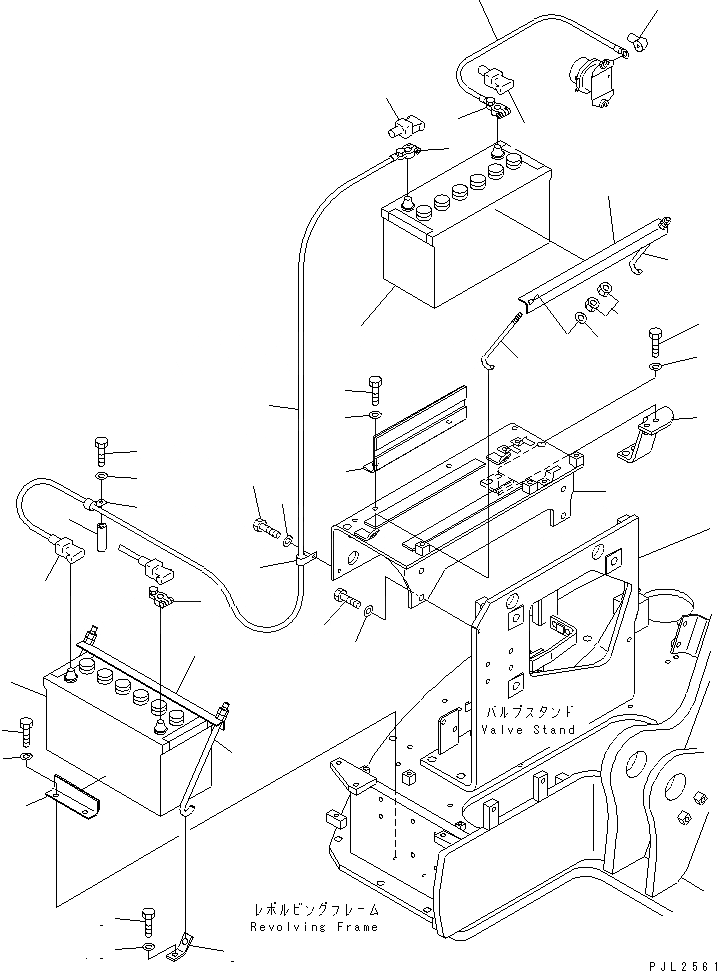 バルブスタンド
Valve Stand

レボルビングフレーム
Revolving Frame

PJL2561