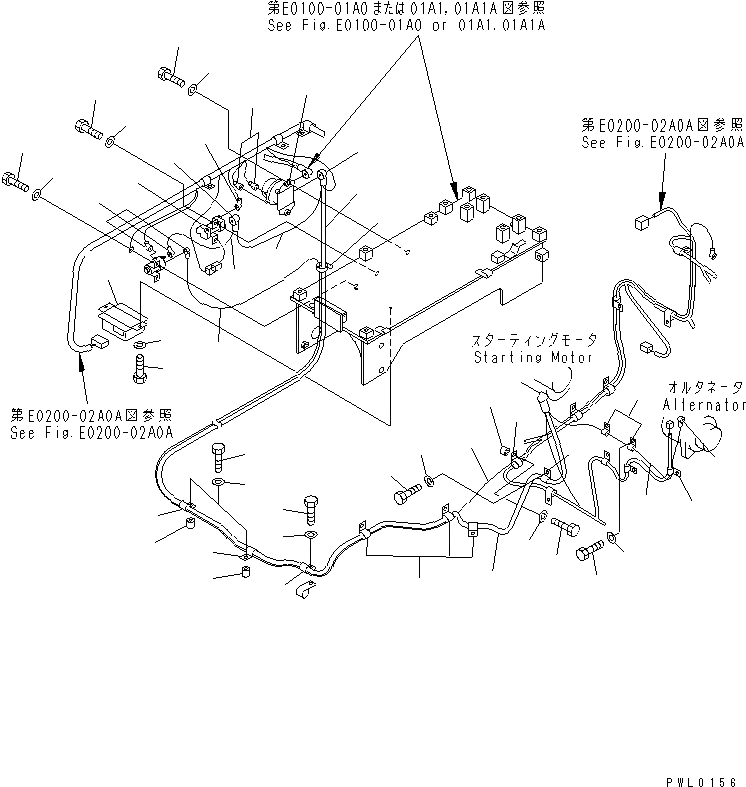 第E0100-01A0または01A1,01A1A図参照
See Fig.E0100-01A0 or 01A1,01A1A

第E0200-02A0A図参照
See Fig.E0200-02A0A

スターティングモータ
Starting Motor

オルタネータ
Alternator

第E0200-02A0A図参照
See Fig.E0200-02A0A

PWL0156