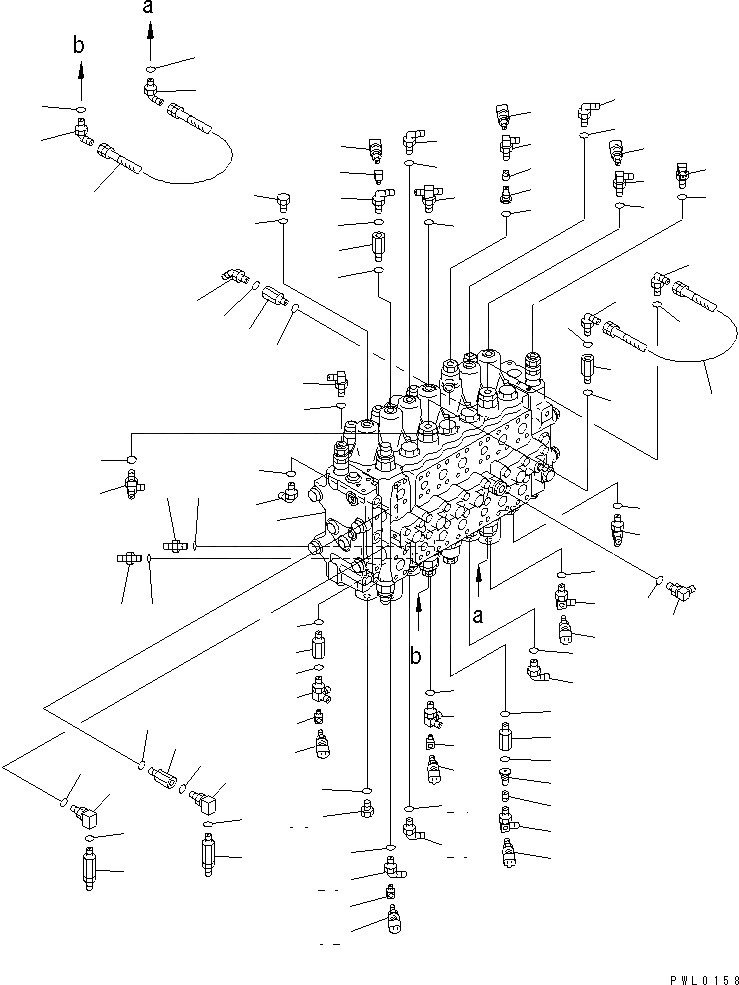 a
b
a
b
PWL0158