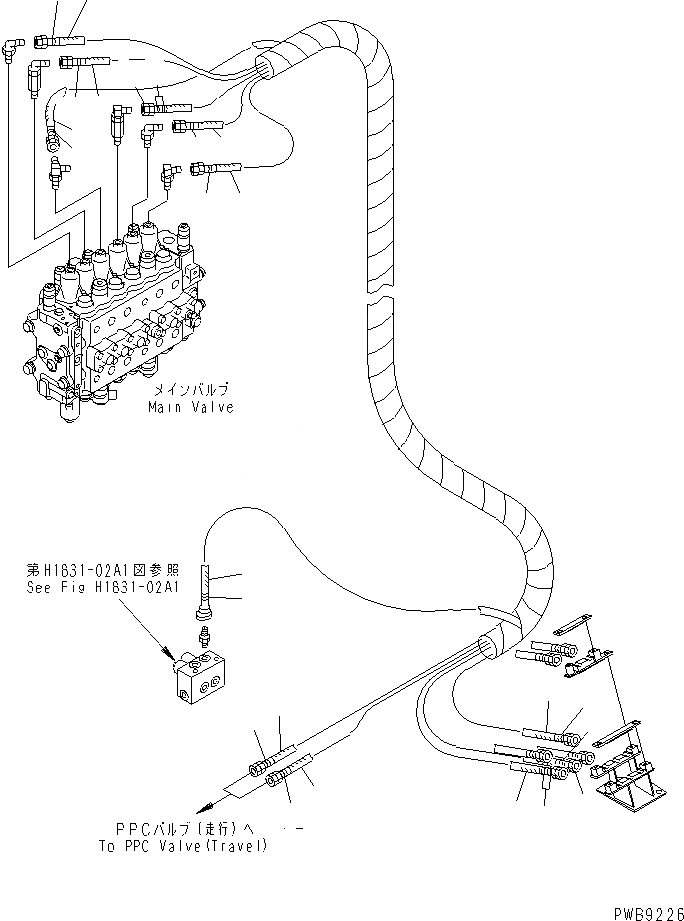 メインバルブ
Main Valve

第H1631-02A1図参照
See Fig H1631-02A1

PPCバルブ(走行)へ
To PPC Valve(Travel)

PWB9226