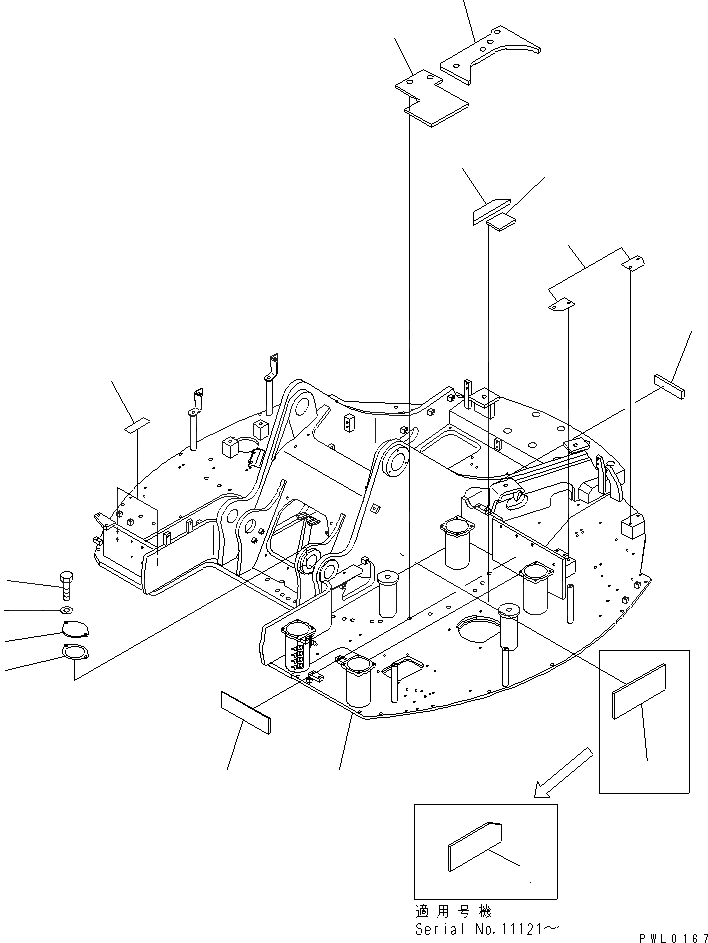 適用号機
Serial No.11121～

PWL0167