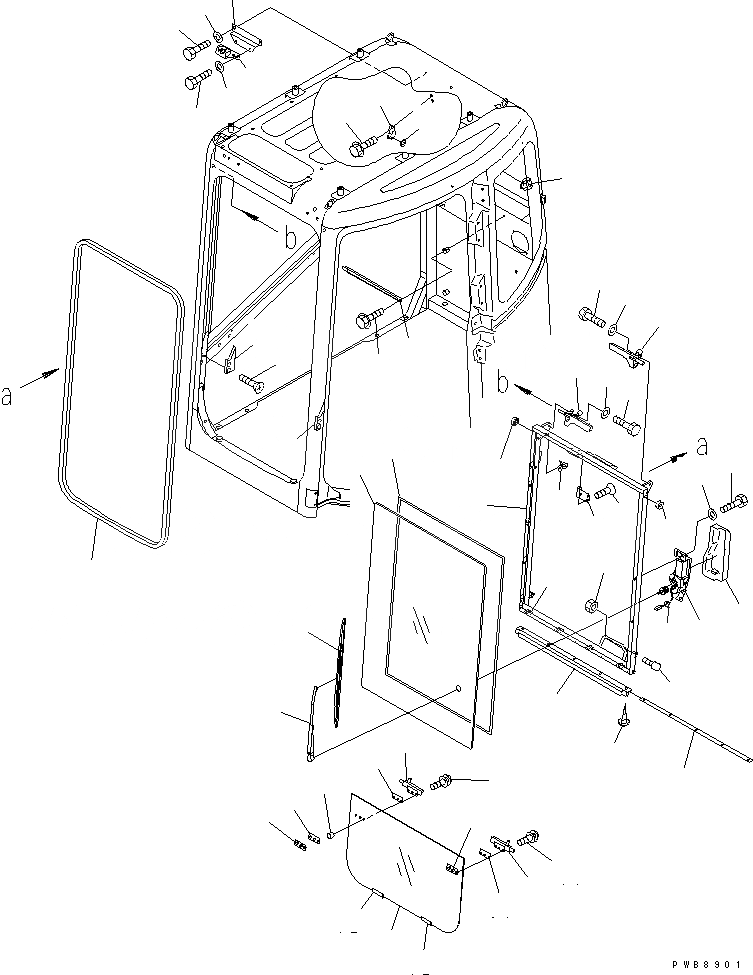 b
a
b
a
PWB8901