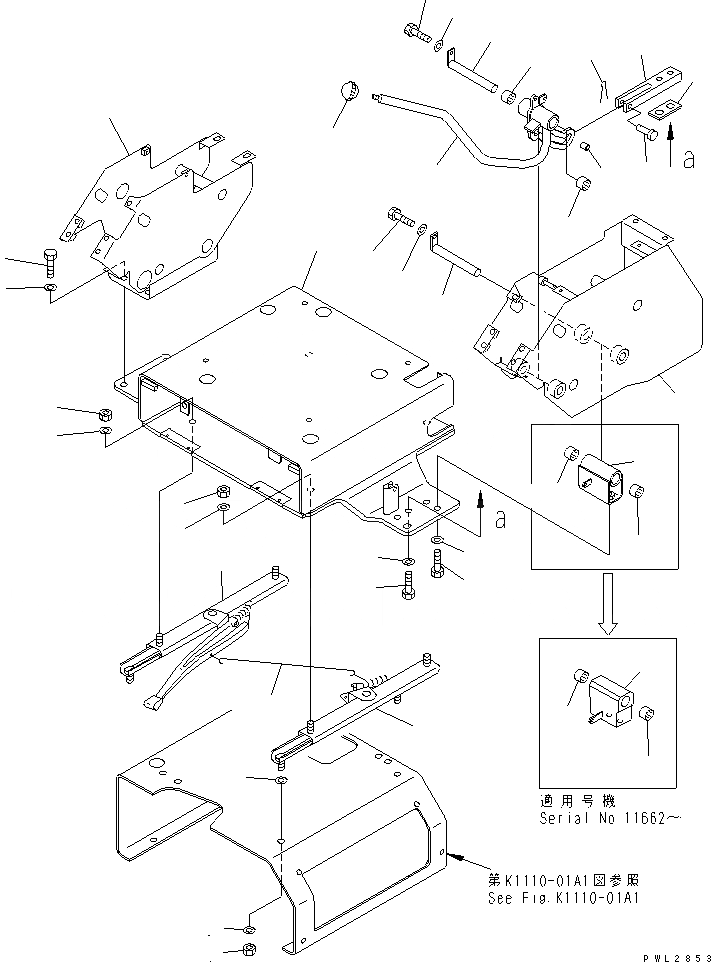 a

a

適用号機
Serial No 11662～

第K1110-01A1図参照
See Fig.K1110-01A1

PWL2853