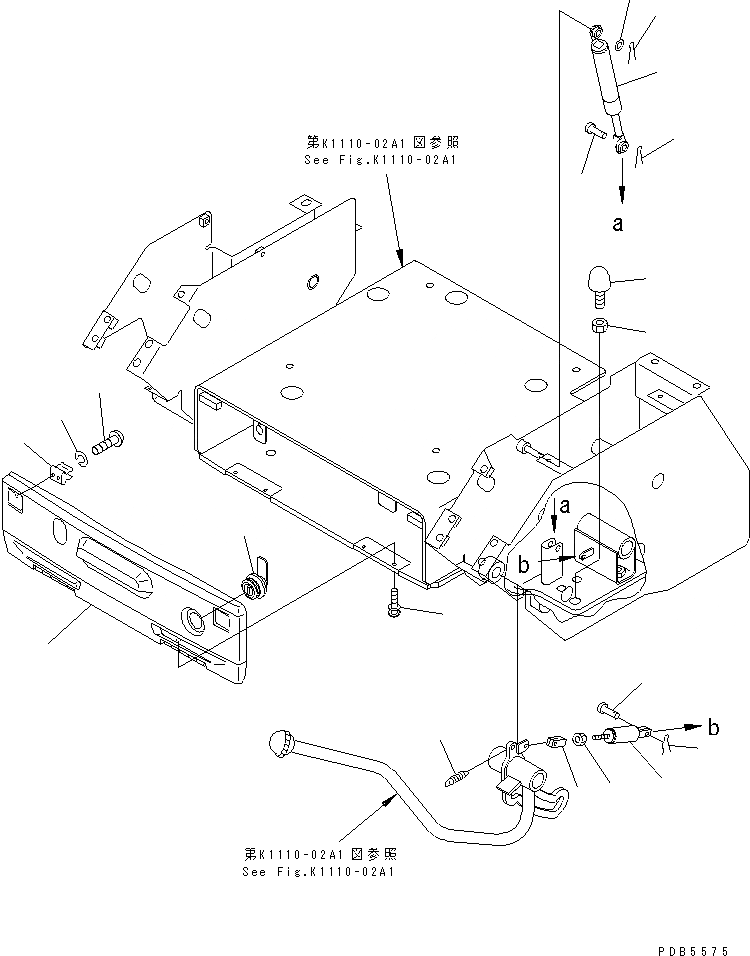 第K1110-02A1 図参照
See Fig.K1110-02A1

a

a

b

b

第K1110-02A1 図参照
See Fig.K1110-02A1

PDB5575